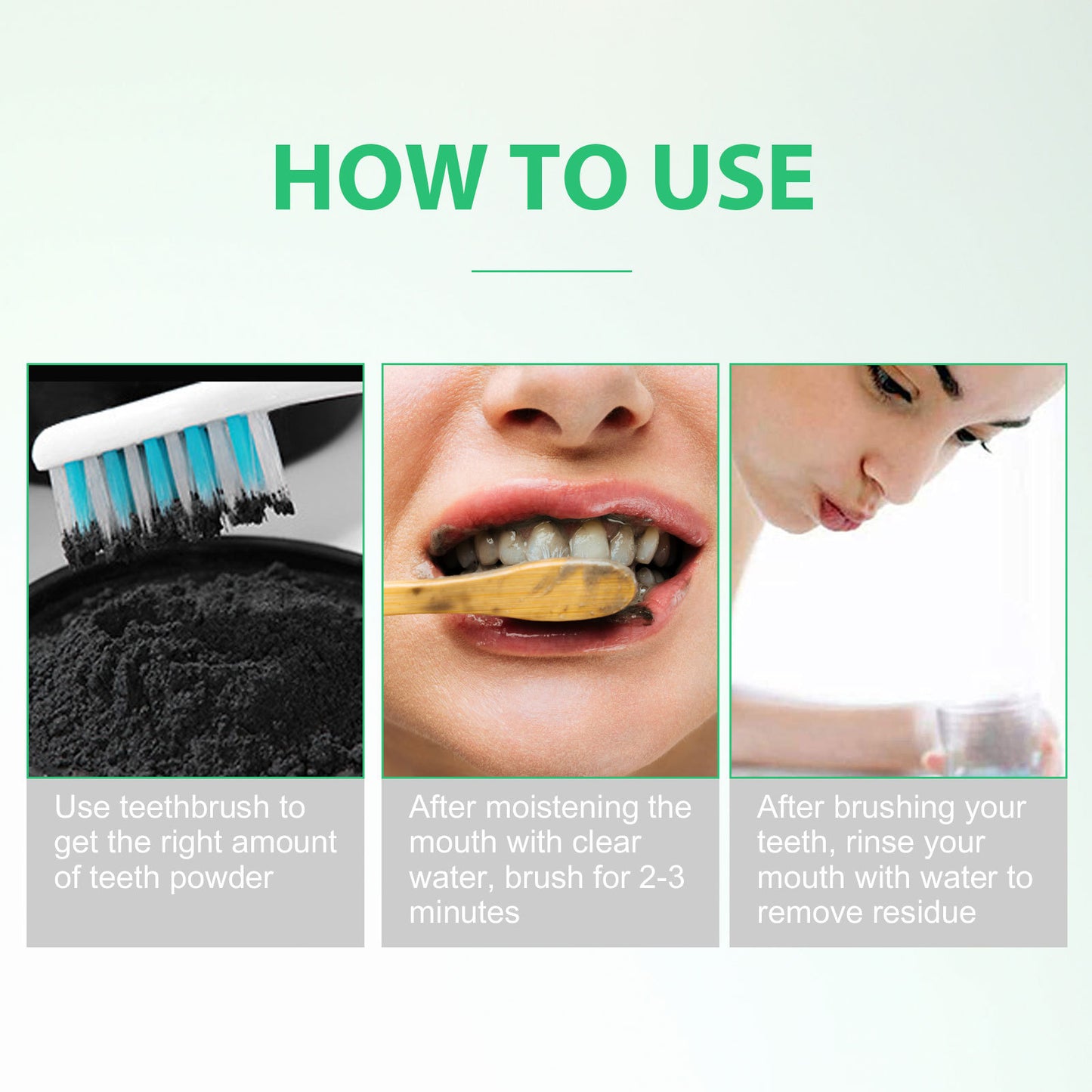 HOW TO USE

Use teethbrush to get the right amount of teeth powder

After moistening the mouth with clear water, brush for 2-3 minutes

After brushing your teeth, rinse your mouth with water to remove residue