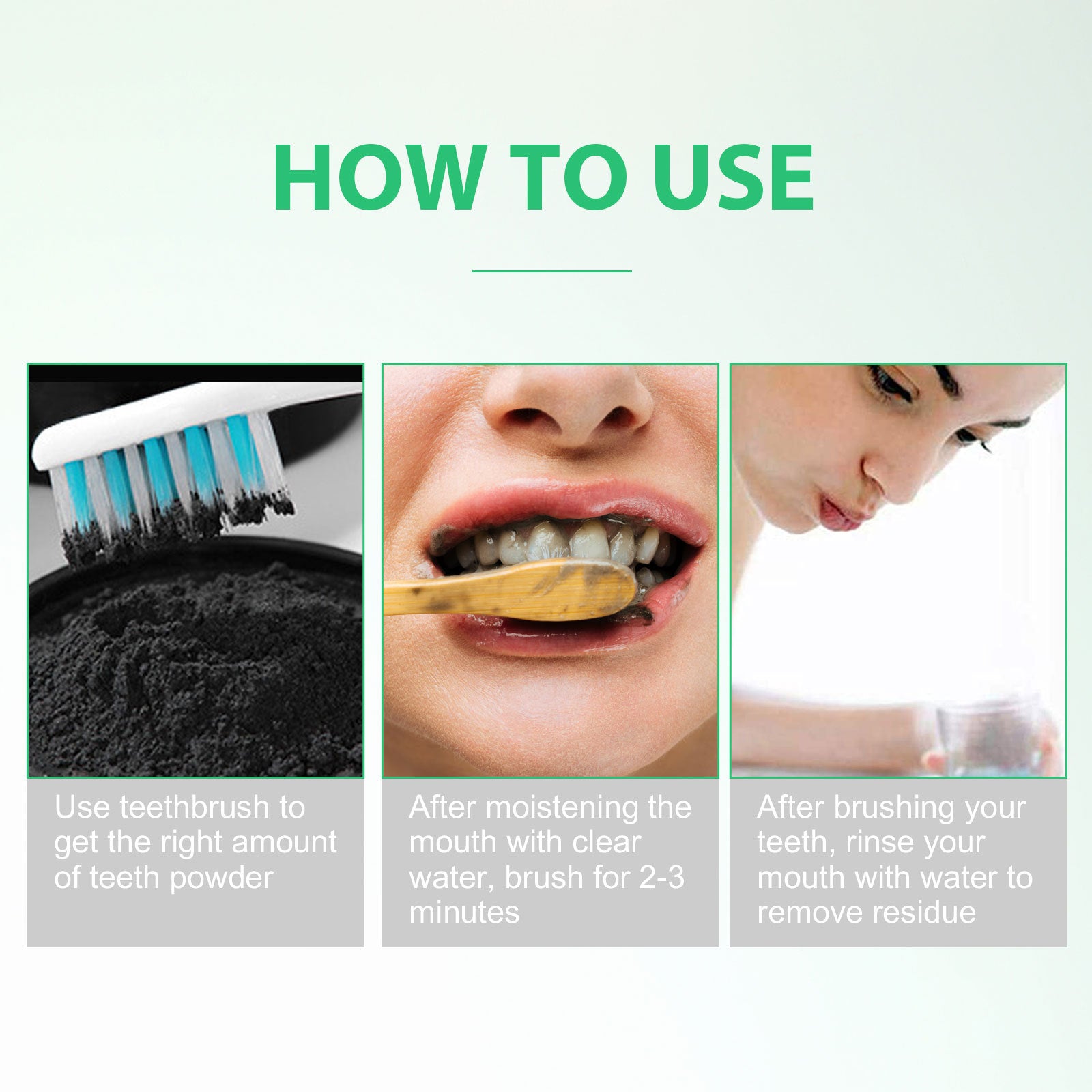 HOW TO USE

Use teethbrush to get the right amount of teeth powder

After moistening the mouth with clear water, brush for 2-3 minutes

After brushing your teeth, rinse your mouth with water to remove residue