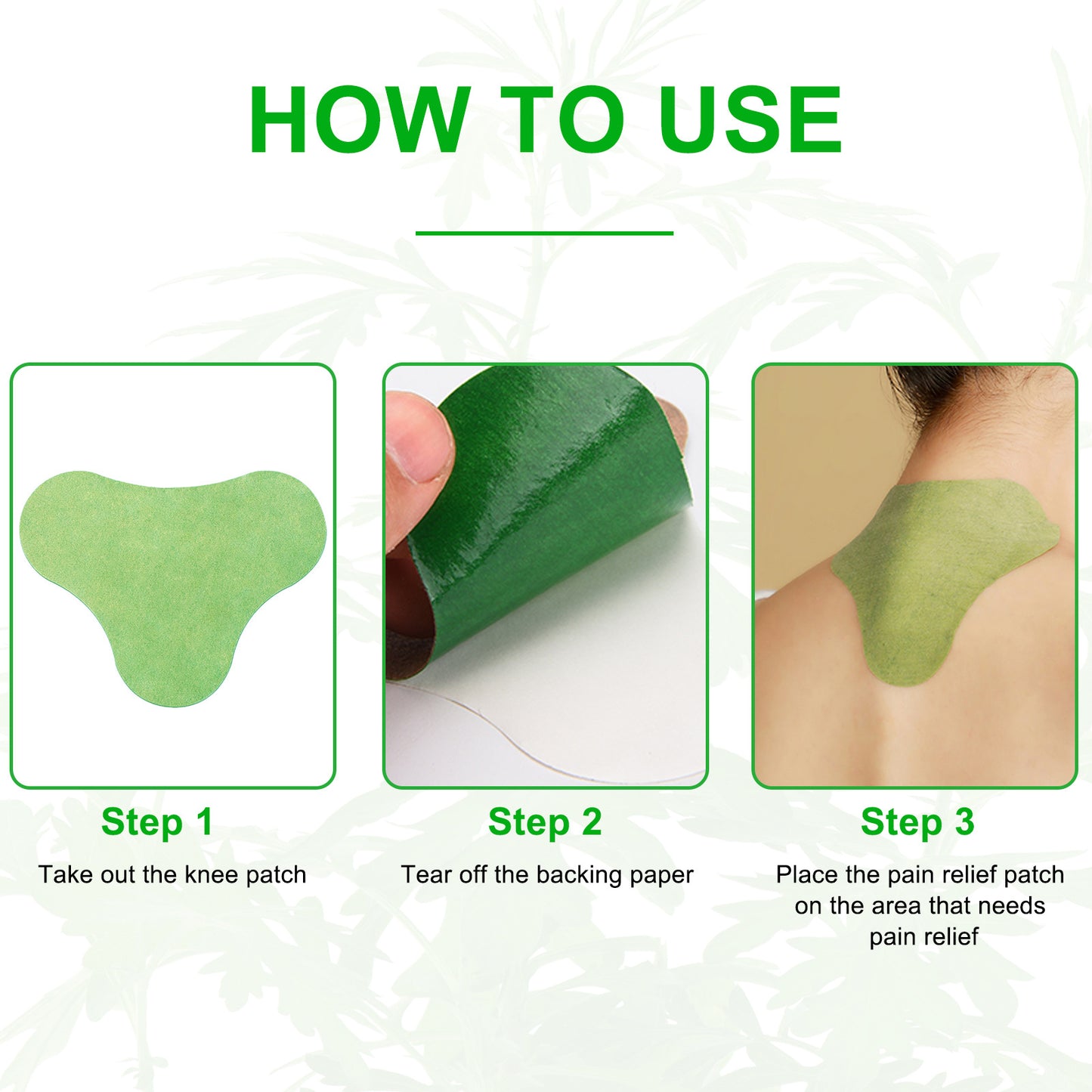 HOW TO USE

Step 1

Take out the knee patch

Step 2

Tear off the backing paper

Step 3

Place the pain relief patch on the area that needs pain relief