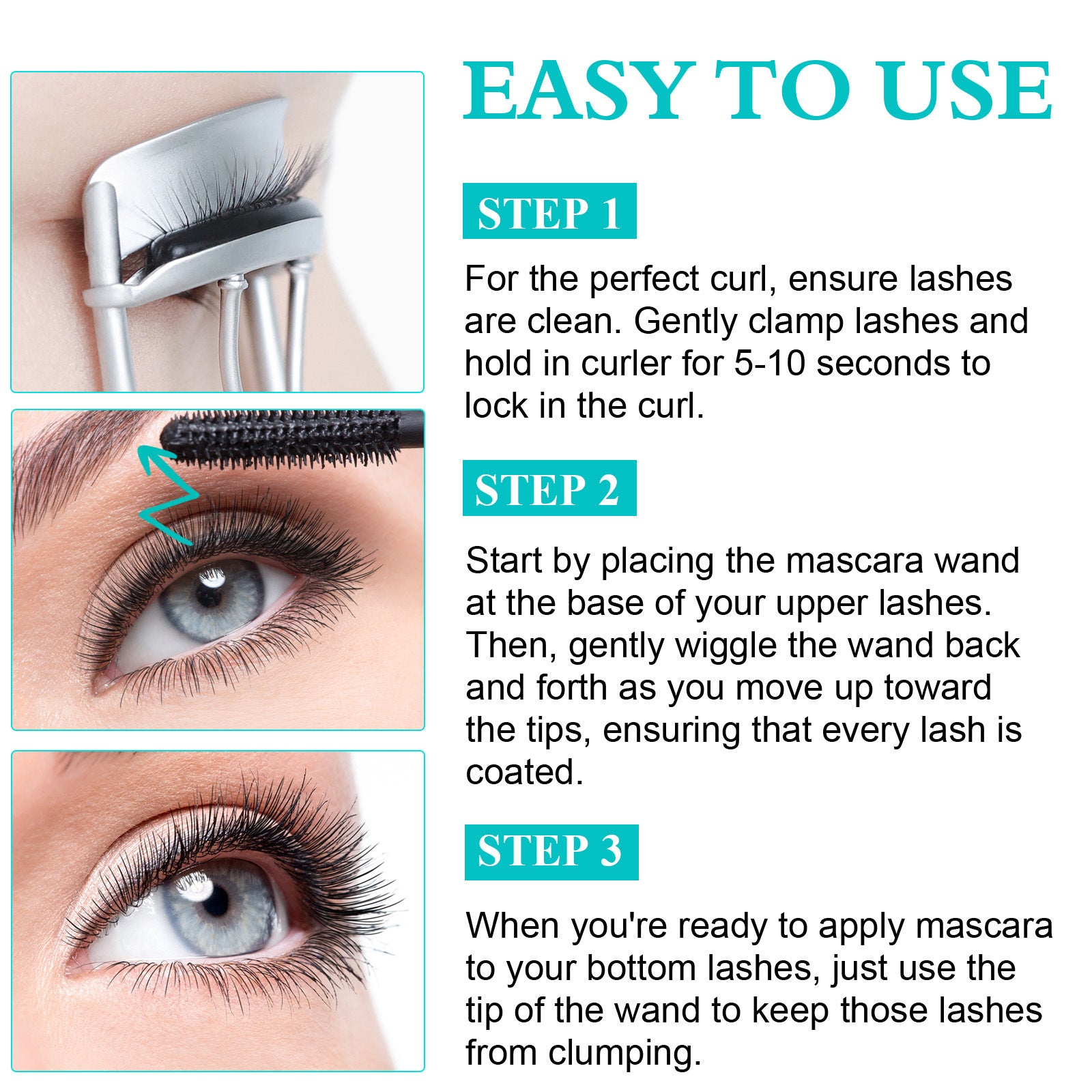 EASY TO USE

STEP 1

For the perfect curl, ensure lashes are clean. Gently clamp lashes and hold in curler for 5-10 seconds to lock in the curl.

STEP 2

Start by placing the mascara wand at the base of your upper lashes. Then, gently wiggle the wand back and forth as you move up toward the tips, ensuring that every lash is coated.

STEP 3

When you're ready to apply mascara to your bottom lashes, just use the tip of the wand to keep those lashes from clumping.