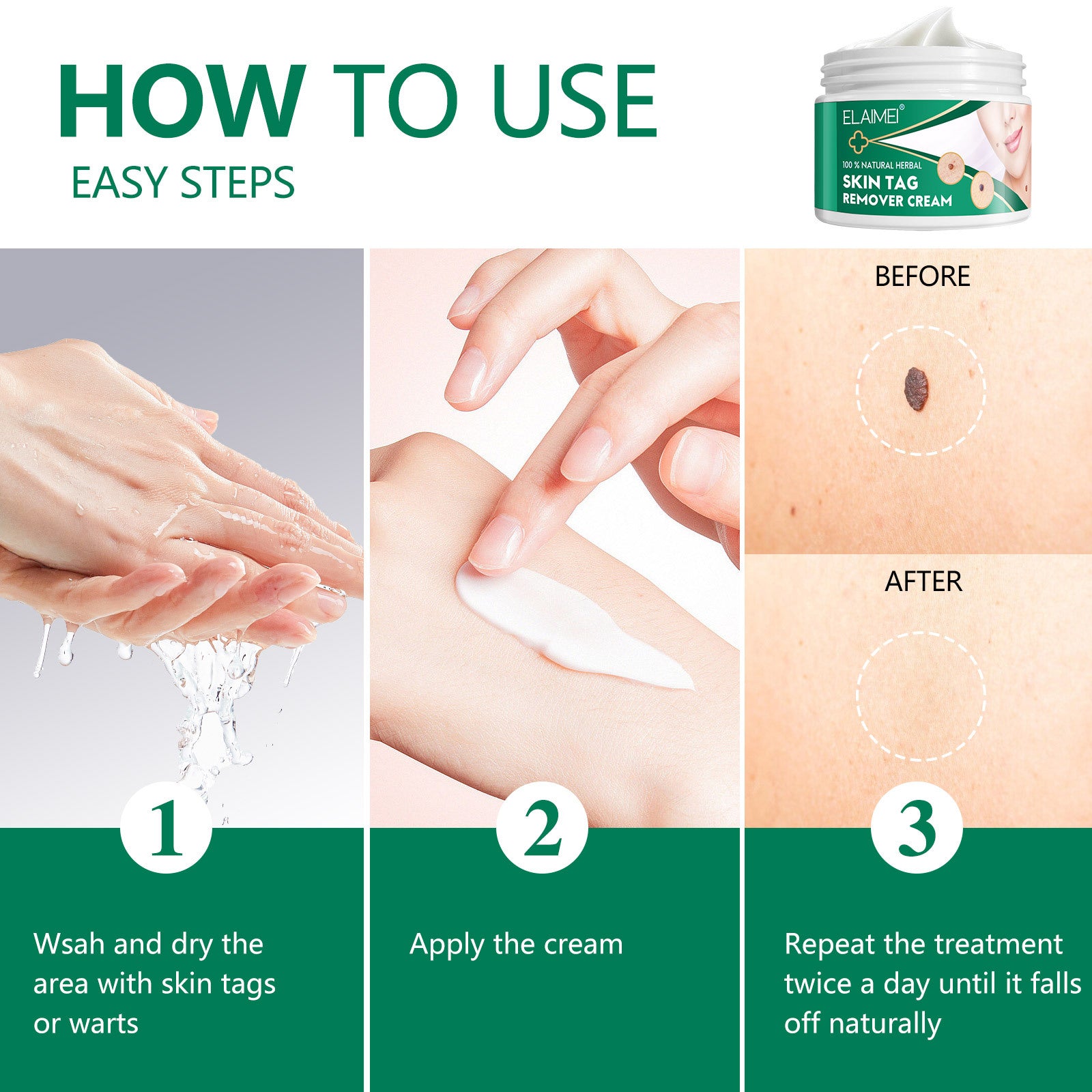 HOW TO USE
EASY STEPS

ELAIMEI®
100 % NATURAL HERBAL
SKIN TAG
REMOVER CREAM

BEFORE

AFTER

1

Wsah and dry the area with skin tags or warts

2

Apply the cream

3

Repeat the treatment twice a day until it falls off naturally