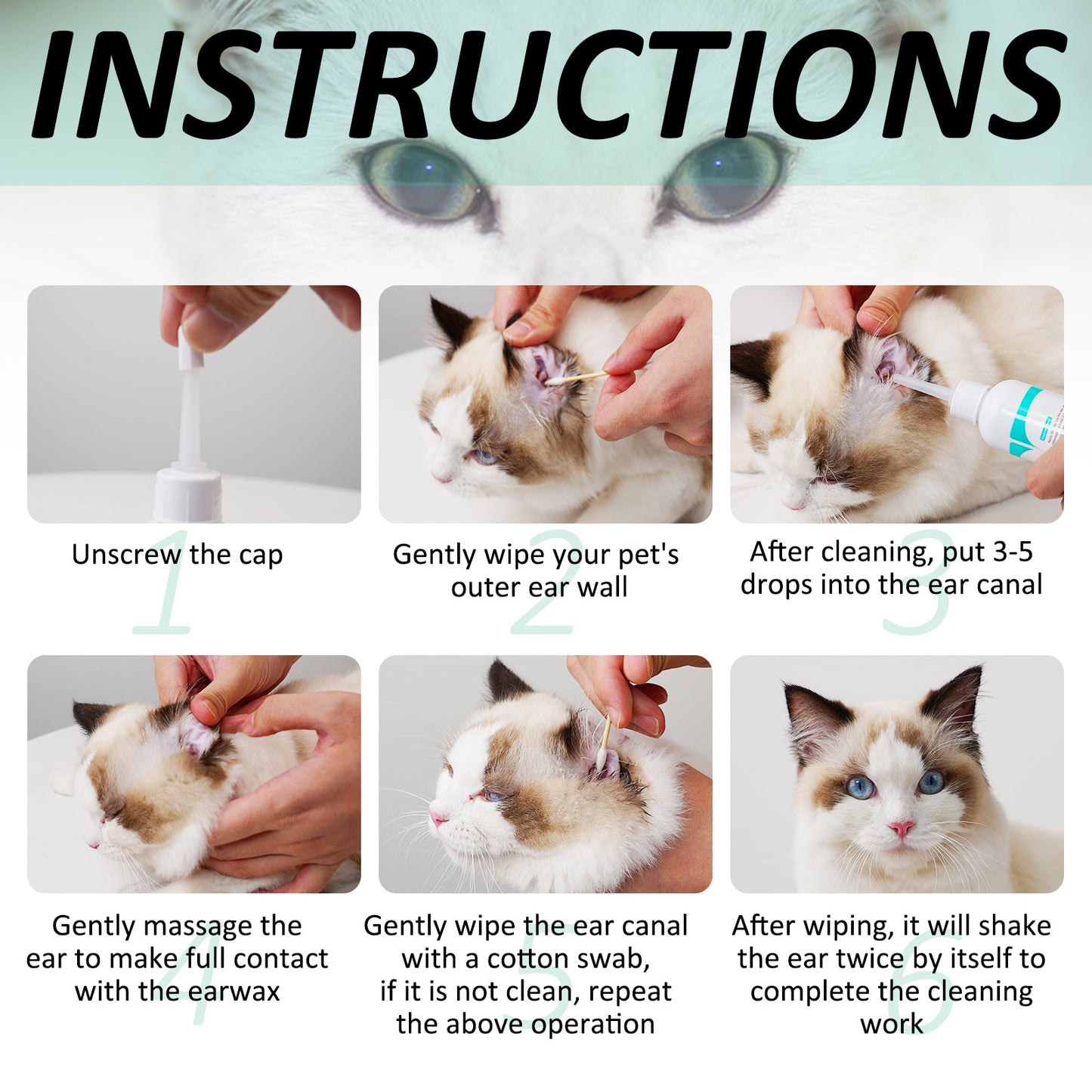 INSTRUCTIONS

1
Unscrew the cap

2
Gently wipe your pet's outer ear wall

3
After cleaning, put 3-5 drops into the ear canal

4
Gently massage the ear to make full contact with the earwax

5
Gently wipe the ear canal with a cotton swab, if it is not clean, repeat the above operation

6
After wiping, it will shake the ear twice by itself to complete the cleaning work