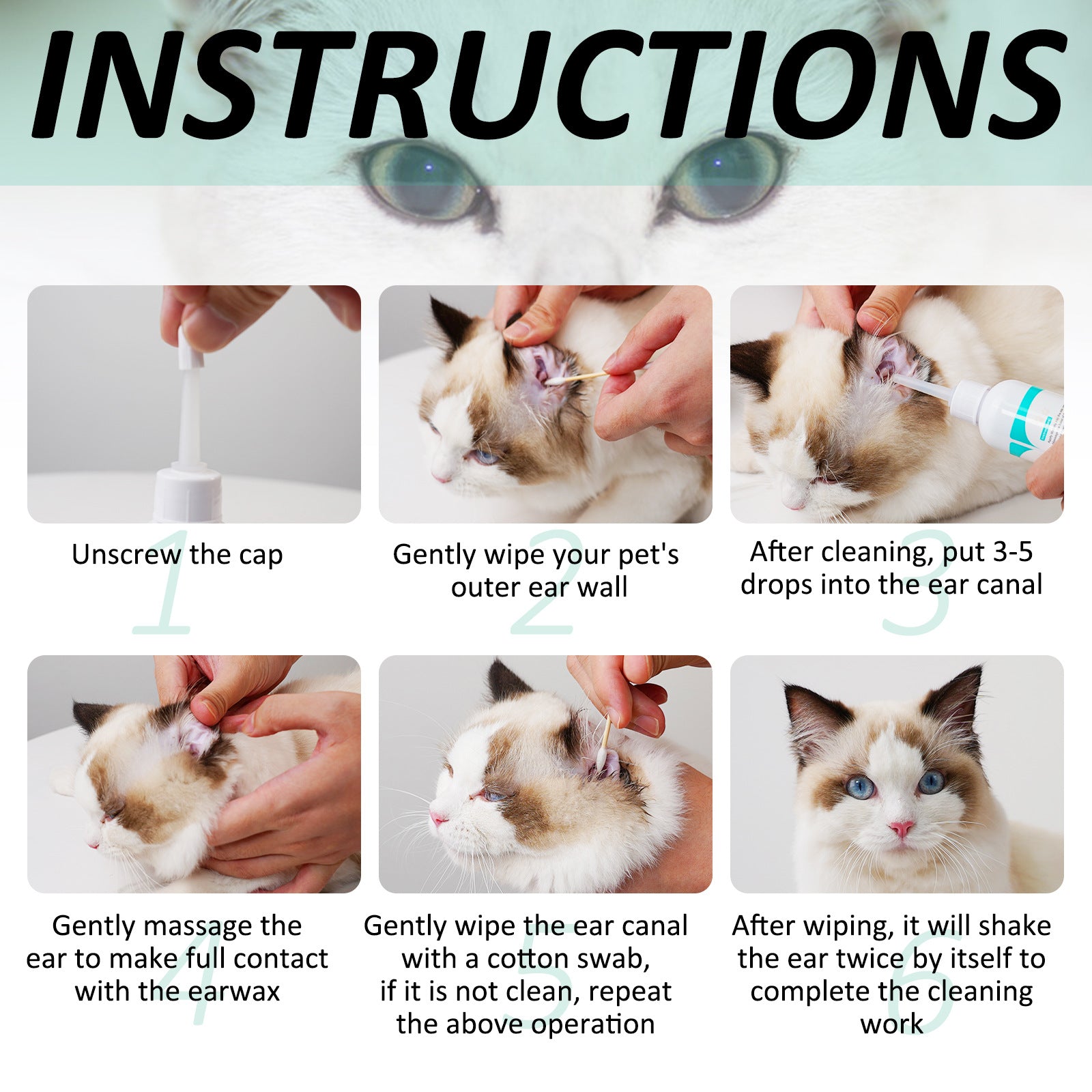 INSTRUCTIONS

1
Unscrew the cap

2
Gently wipe your pet's outer ear wall

3
After cleaning, put 3-5 drops into the ear canal

4
Gently massage the ear to make full contact with the earwax

5
Gently wipe the ear canal with a cotton swab, if it is not clean, repeat the above operation

6
After wiping, it will shake the ear twice by itself to complete the cleaning work