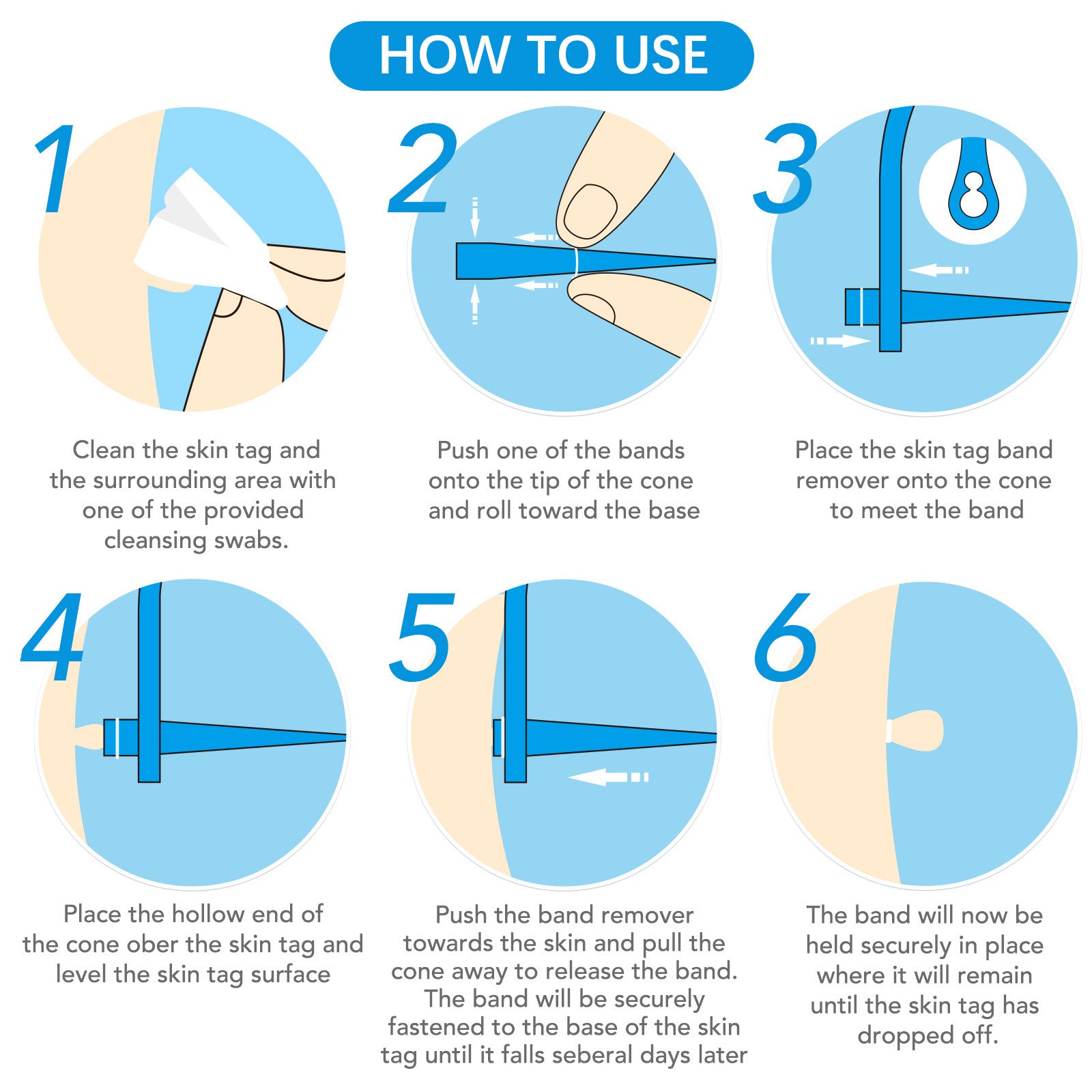 HOW TO USE

1

Clean the skin tag and the surrounding area with one of the provided cleansing swabs.

2

Push one of the bands onto the tip of the cone and roll toward the base

3

Place the skin tag band remover onto the cone to meet the band

4

Place the hollow end of the cone ober the skin tag and level the skin tag surface

5

Push the band remover towards the skin and pull the cone away to release the band. The band will be securely fastened to the base of the skin tag until it falls seberal days later

6

The band will now be held securely in place where it will remain until the skin tag has dropped off.