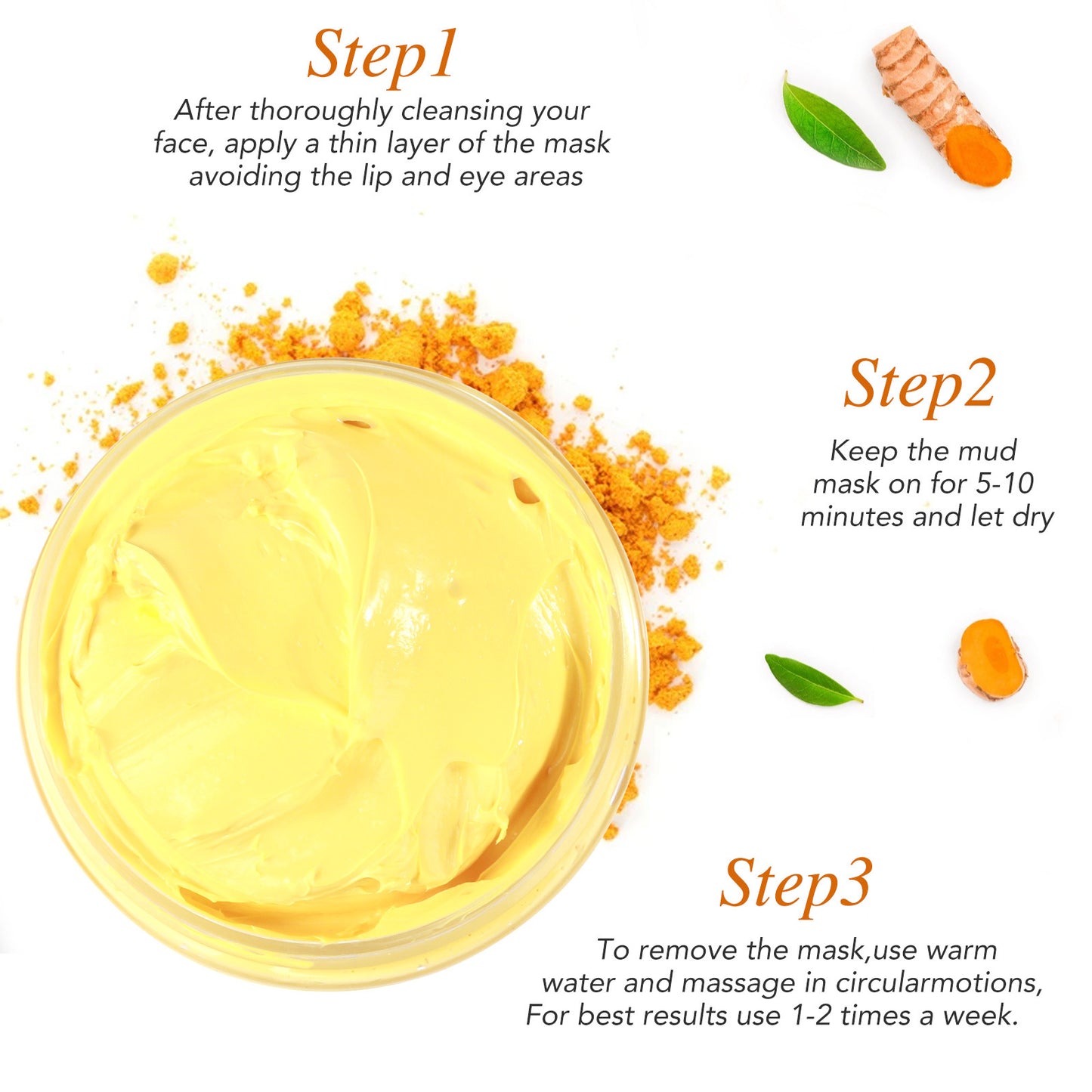 Step1

After thoroughly cleansing your face, apply a thin layer of the mask avoiding the lip and eye areas

Step2

Keep the mud mask on for 5-10 minutes and let dry

Step3

To remove the mask,use warm water and massage in circularmotions, For best results use 1-2 times a week.