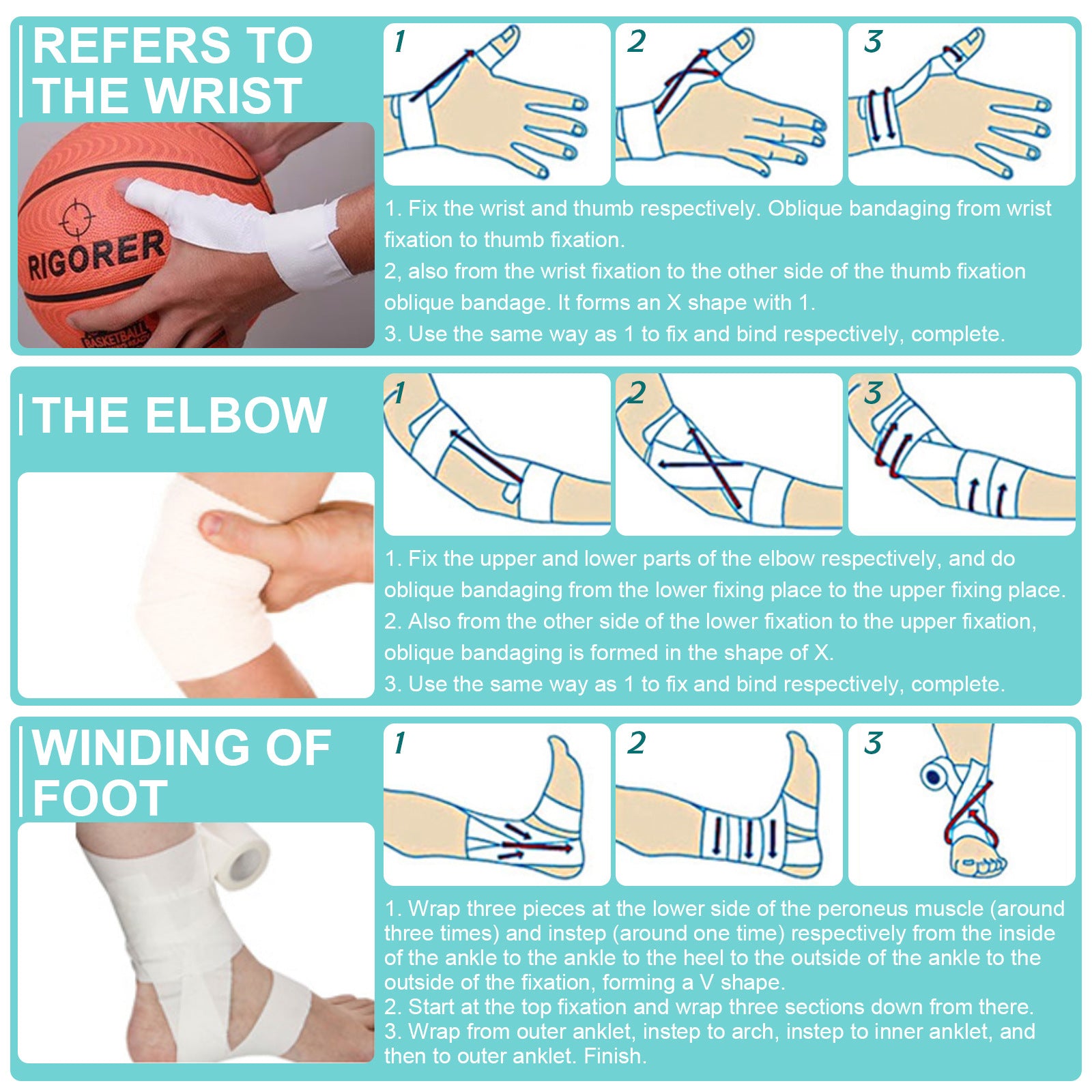 REFERS TO THE WRIST

RIGORER

BASKETBALL

1

2

3

1. Fix the wrist and thumb respectively. Oblique bandaging from wrist fixation to thumb fixation.
2, also from the wrist fixation to the other side of the thumb fixation oblique bandage. It forms an X shape with 1.
3. Use the same way as 1 to fix and bind respectively, complete.

THE ELBOW

1

2

3

1. Fix the upper and lower parts of the elbow respectively, and do oblique bandaging from the lower fixing place to the upper fixing place.
2. Also from the other side of the lower fixation to the upper fixation, oblique bandaging is formed in the shape of X.
3. Use the same way as 1 to fix and bind respectively, complete.

WINDING OF FOOT

1

2

3

1. Wrap three pieces at the lower side of the peroneus muscle (around three times) and instep (around one time) respectively from the inside of the ankle to the ankle to the heel to the outside of the ankle to the outside of the fixation, forming a V shape.
2. Start at the top fixation and wrap three sections down from there.
3. Wrap from outer anklet, instep to arch, instep to inner anklet, and then to outer anklet. Finish.