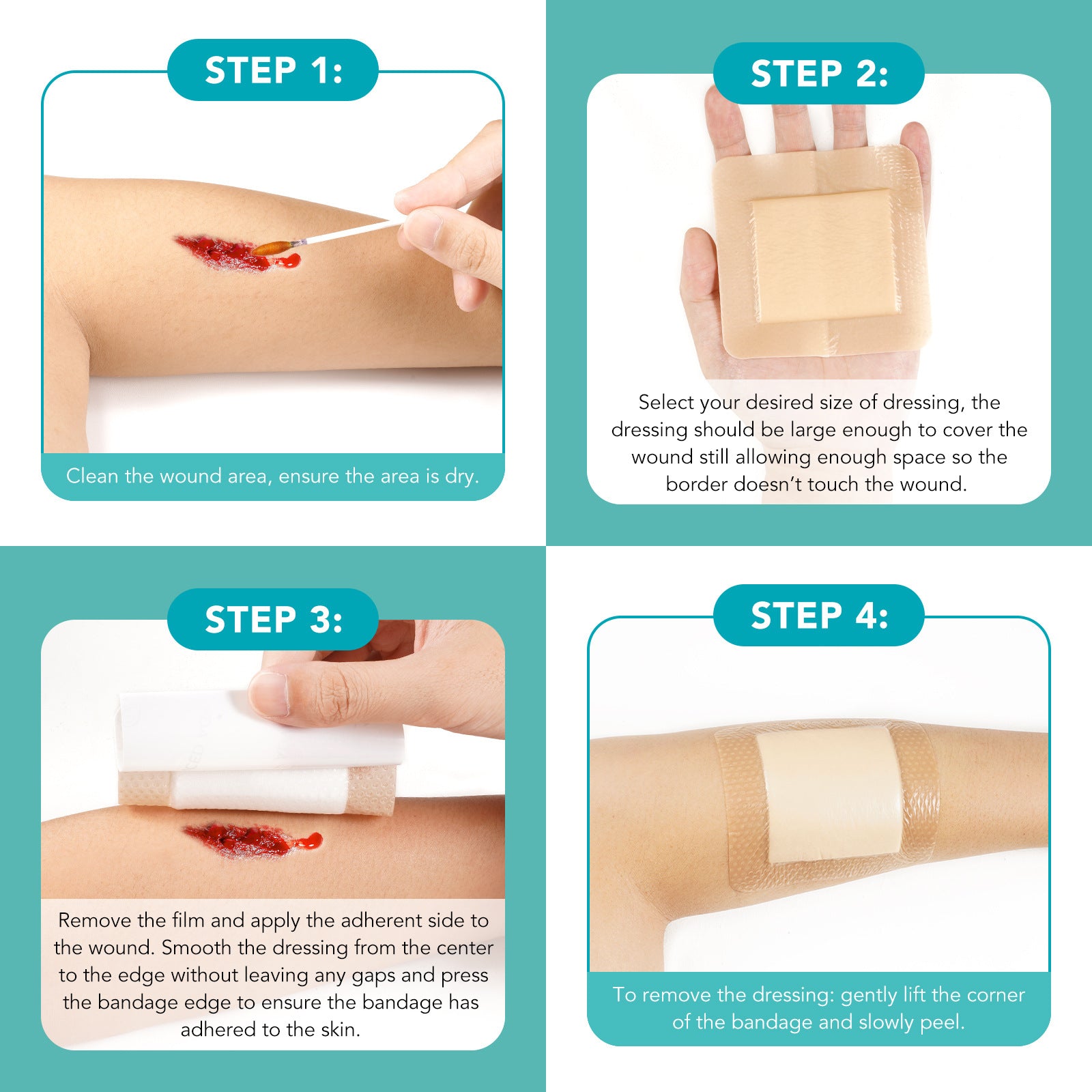 STEP 1:

Clean the wound area, ensure the area is dry.

STEP 2:

Select your desired size of dressing, the dressing should be large enough to cover the wound still allowing enough space so the border doesn't touch the wound.

STEP 3:

Remove the film and apply the adherent side to the wound. Smooth the dressing from the center to the edge without leaving any gaps and press the bandage edge to ensure the bandage has adhered to the skin.

STEP 4:

To remove the dressing: gently lift the corner of the bandage and slowly peel.