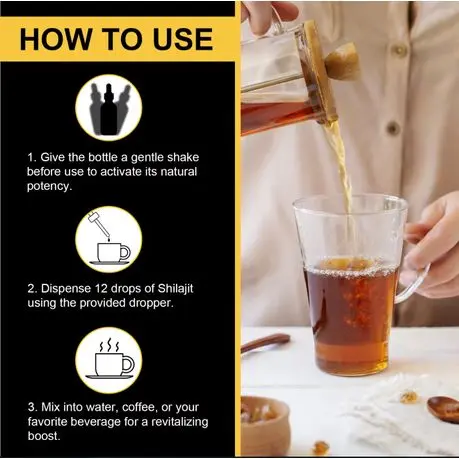 HOW TO USE

1. Give the bottle a gentle shake before use to activate its natural potency.

2. Dispense 12 drops of Shilajit using the provided dropper.

3. Mix into water, coffee, or your favorite beverage for a revitalizing boost.