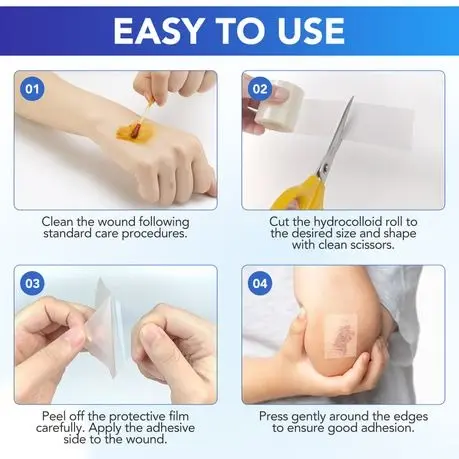 EASY TO USE

01

Clean the wound following standard care procedures.

02

Cut the hydrocolloid roll to the desired size and shape with clean scissors.

03

Peel off the protective film carefully. Apply the adhesive side to the wound.

04

Press gently around the edges to ensure good adhesion.