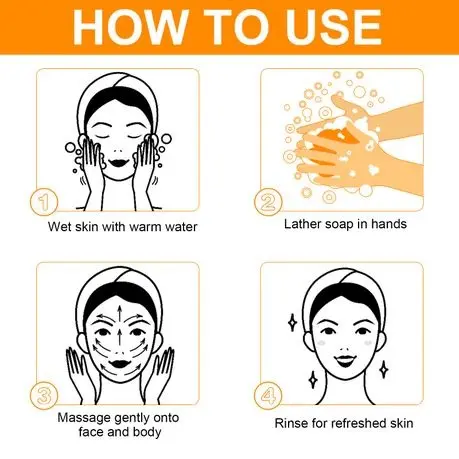 HOW TO USE

1

Wet skin with warm water

2

Lather soap in hands

3

Massage gently onto face and body

4

Rinse for refreshed skin