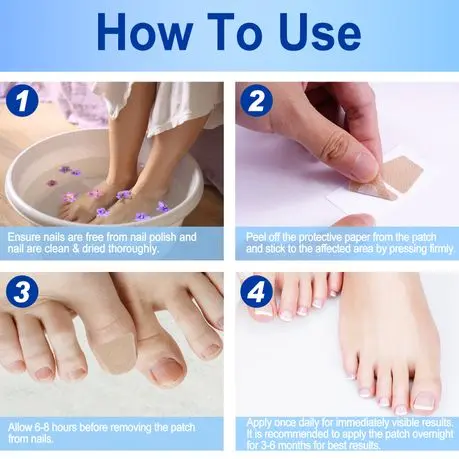 How To Use

1

Ensure nails are free from nail polish and nail are clean & dried thoroughly.

2

Peel off the protective paper from the patch and stick to the affected area by pressing firmly.

3

Allow 6-8 hours before removing the patch from nails.

4

Apply once daily for immediately visible results. It is recommended to apply the patch overnight for 3-6 months for best results.