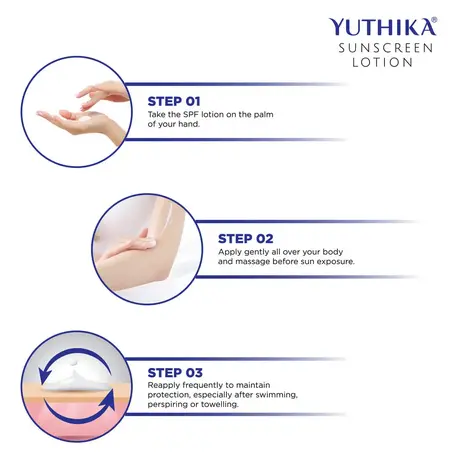 YUTHIKA®
SUNSCREEN
LOTION

STEP 01
Take the SPF lotion on the palm of your hand.

STEP 02
Apply gently all over your body and massage before sun exposure.

STEP 03
Reapply frequently to maintain protection, especially after swimming, perspiring or towelling.