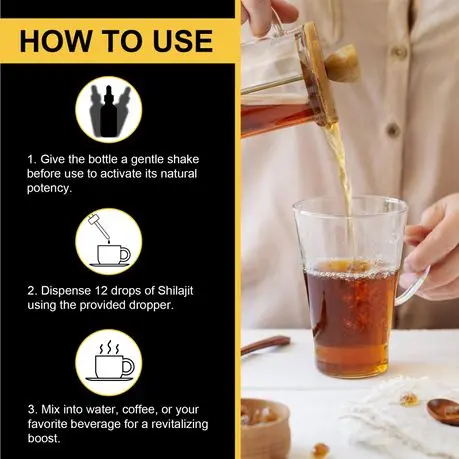 HOW TO USE

1. Give the bottle a gentle shake before use to activate its natural potency.

2. Dispense 12 drops of Shilajit using the provided dropper.

3. Mix into water, coffee, or your favorite beverage for a revitalizing boost.